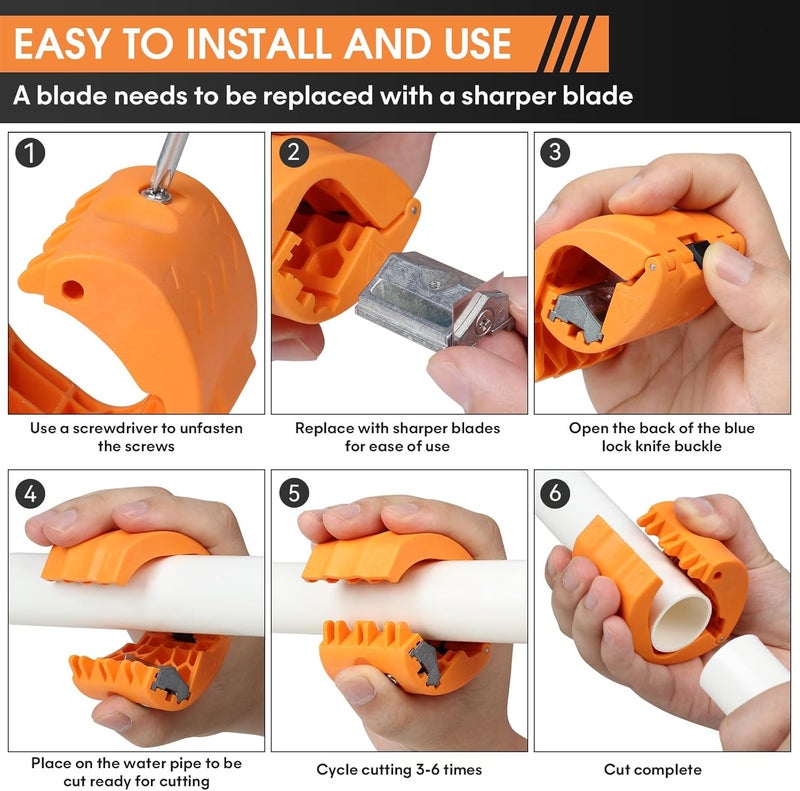 EASY TO INSTALL AND USE

A blade needs to be replaced with a sharper blade

1

Use a screwdriver to unfasten the screws

2

Replace with sharper blades for ease of use

3

Open the back of the blue lock knife buckle

4

Place on the water pipe to be cut ready for cutting

5

Cycle cutting 3-6 times

6

Cut complete